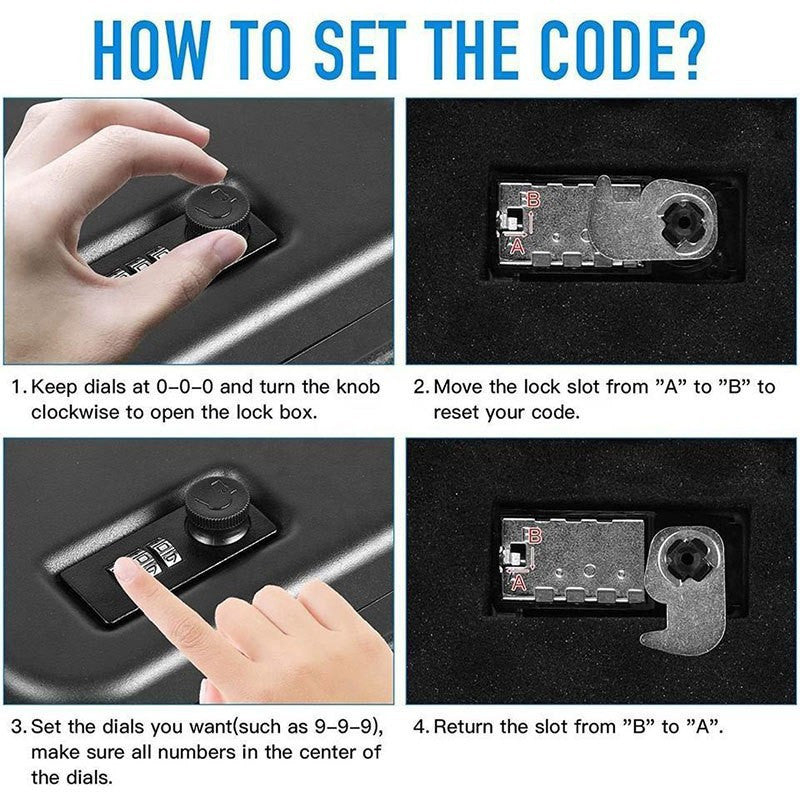 HOW TO SET THE CODE?

B
A

1. Keep dials at 0-0-0 and turn the knob clockwise to open the lock box.

2. Move the lock slot from "A" to "B" to reset your code.

B
A

3. Set the dials you want(such as 9-9-9), make sure all numbers in the center of the dials.

4. Return the slot from "B" to "A".