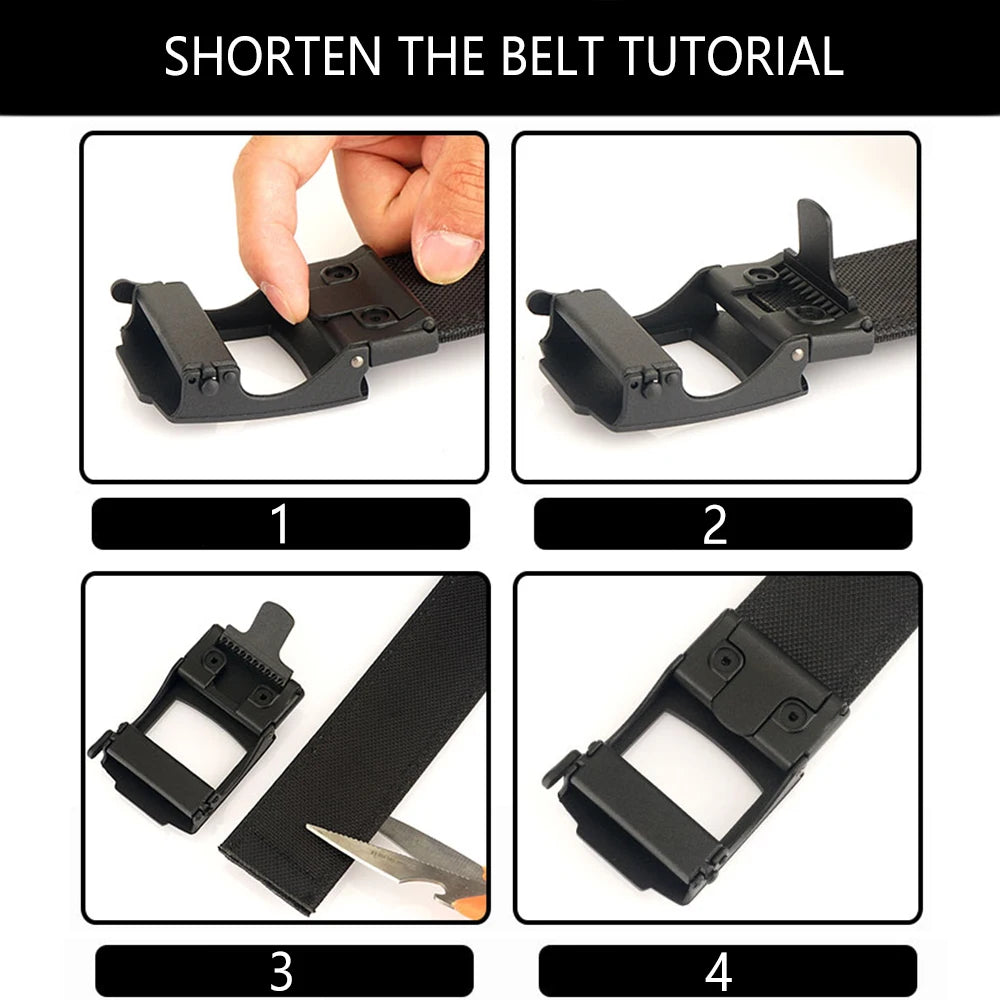 SHORTEN THE BELT TUTORIAL

1

2

3

4