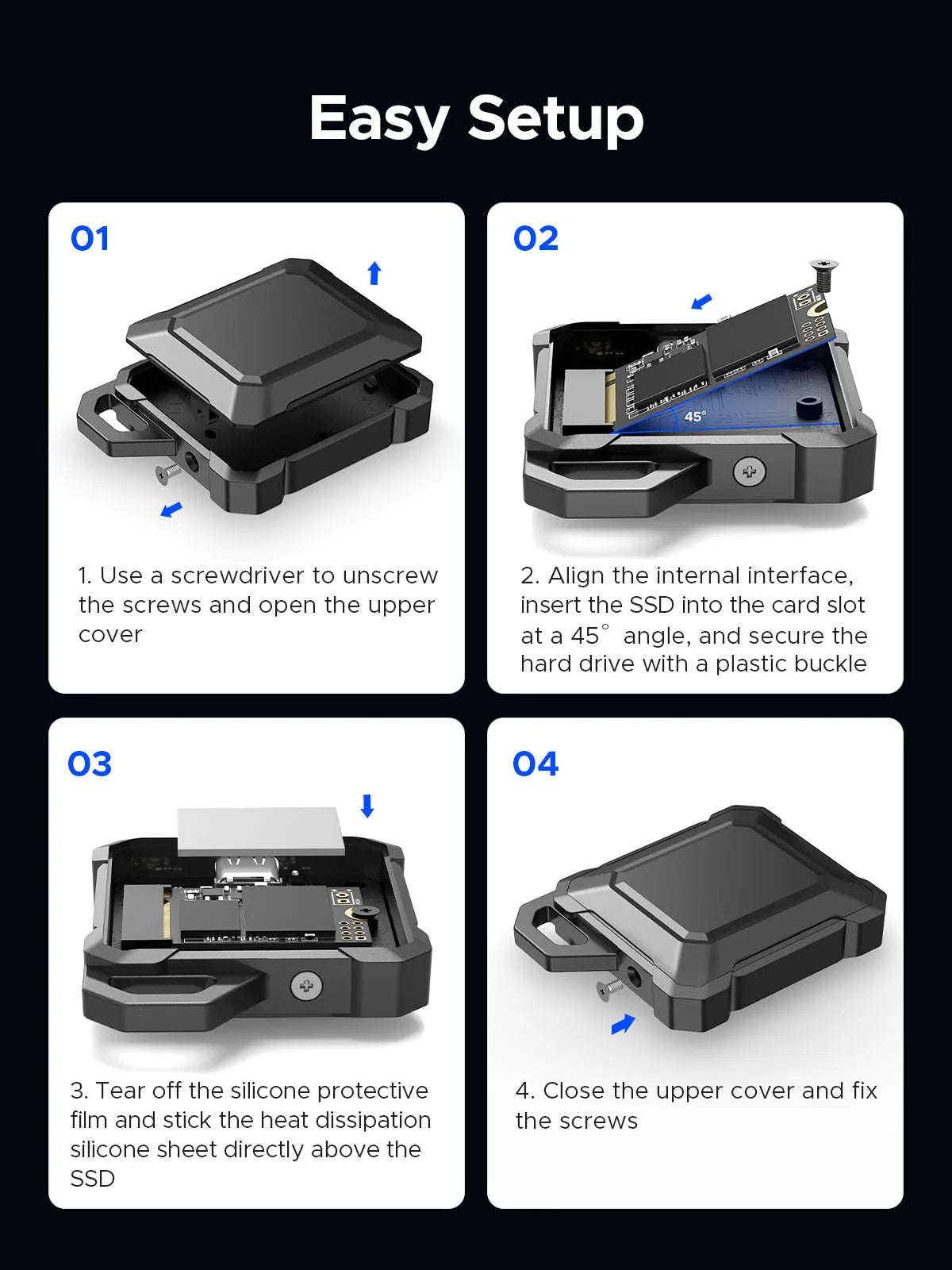 Easy Setup

01

1. Use a screwdriver to unscrew the screws and open the upper cover

02

45°

2. Align the internal interface, insert the SSD into the card slot at a 45° angle, and secure the hard drive with a plastic buckle

03

3. Tear off the silicone protective film and stick the heat dissipation silicone sheet directly above the SSD

04

4. Close the upper cover and fix the screws