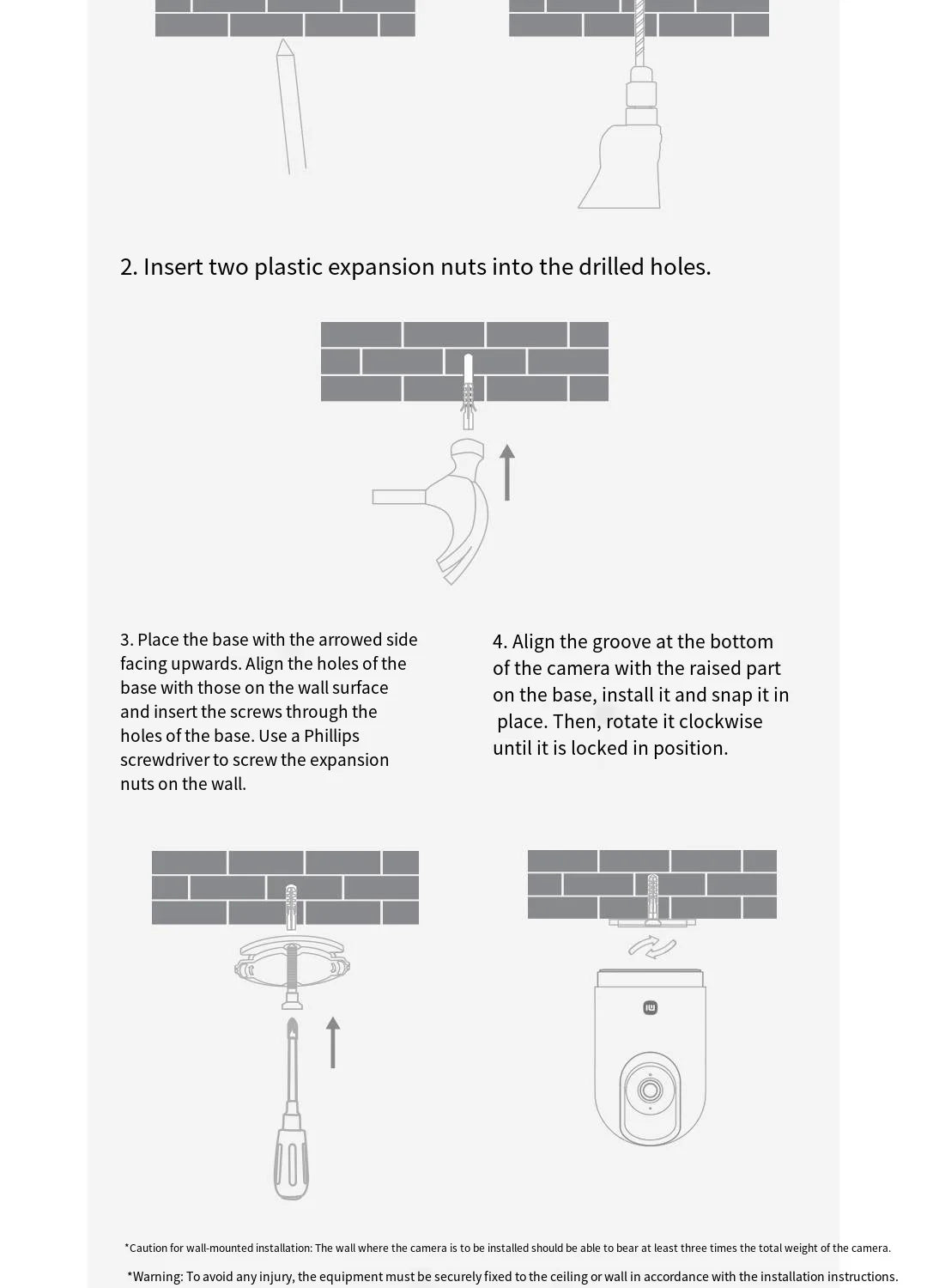 2. Insert two plastic expansion nuts into the drilled holes.

3. Place the base with the arrowed side facing upwards. Align the holes of the base with those on the wall surface and insert the screws through the holes of the base. Use a Phillips screwdriver to screw the expansion nuts on the wall.

4. Align the groove at the bottom of the camera with the raised part on the base, install it and snap it in place. Then, rotate it clockwise until it is locked in position.

*Caution for wall-mounted installation: The wall where the camera is to be installed should be able to bear at least three times the total weight of the camera.

*Warning: To avoid any injury, the equipment must be securely fixed to the ceiling or wall in accordance with the installation instructions.