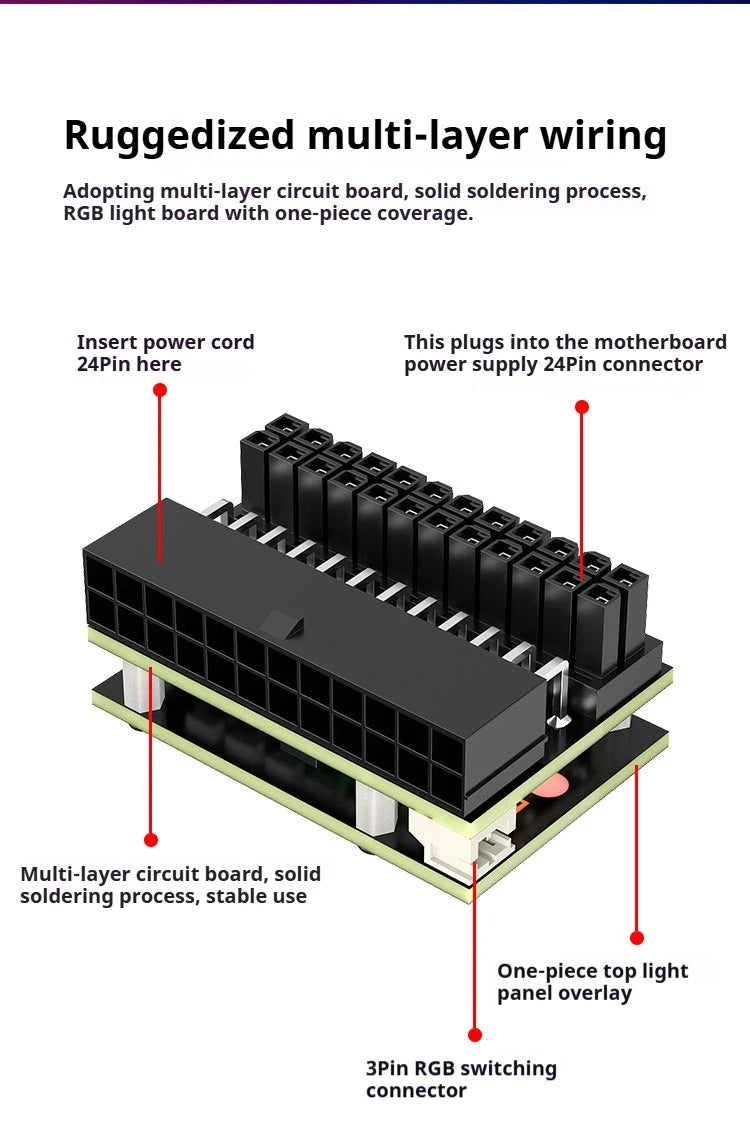 Ruggedized multi-layer wiring

Adopting multi-layer circuit board, solid soldering process, RGB light board with one-piece coverage.

Insert power cord 24Pin here

This plugs into the motherboard power supply 24Pin connector

Multi-layer circuit board, solid soldering process, stable use

One-piece top light panel overlay

3Pin RGB switching connector