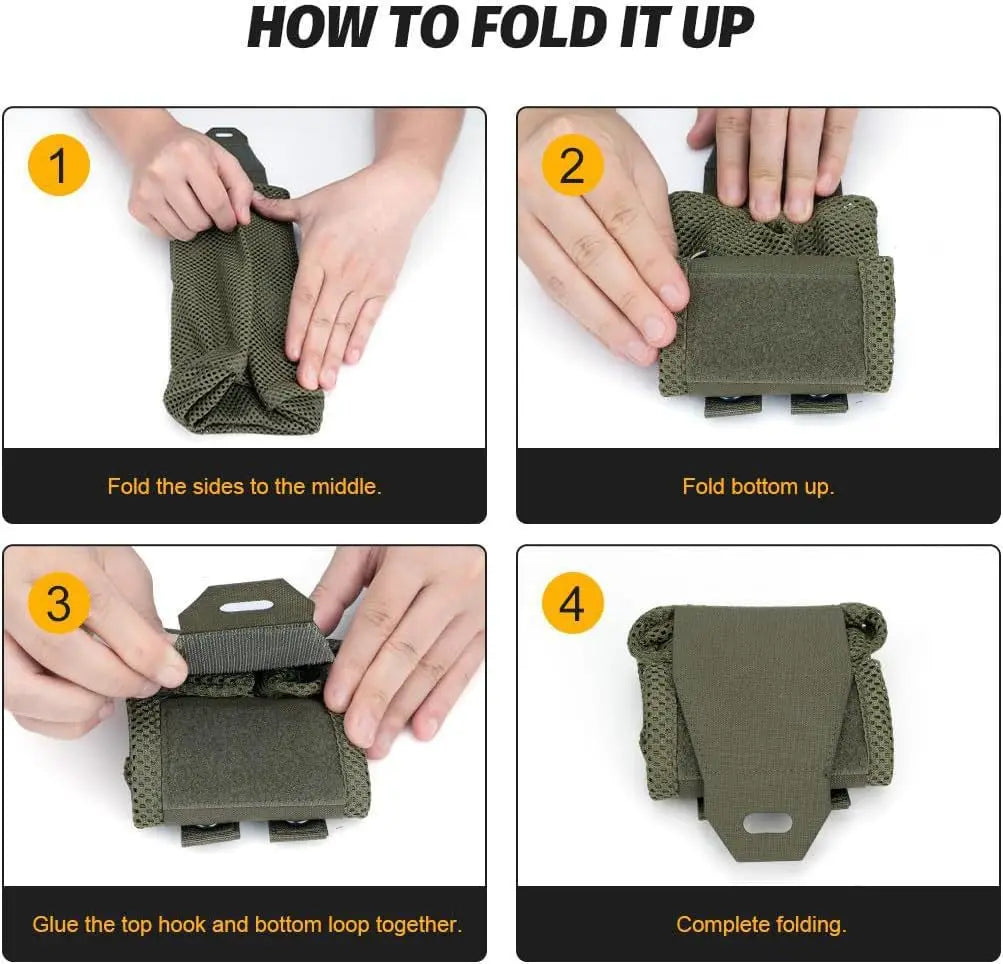 HOW TO FOLD IT UP

1

Fold the sides to the middle.

2

Fold bottom up.

3

Glue the top hook and bottom loop together.

4

Complete folding.