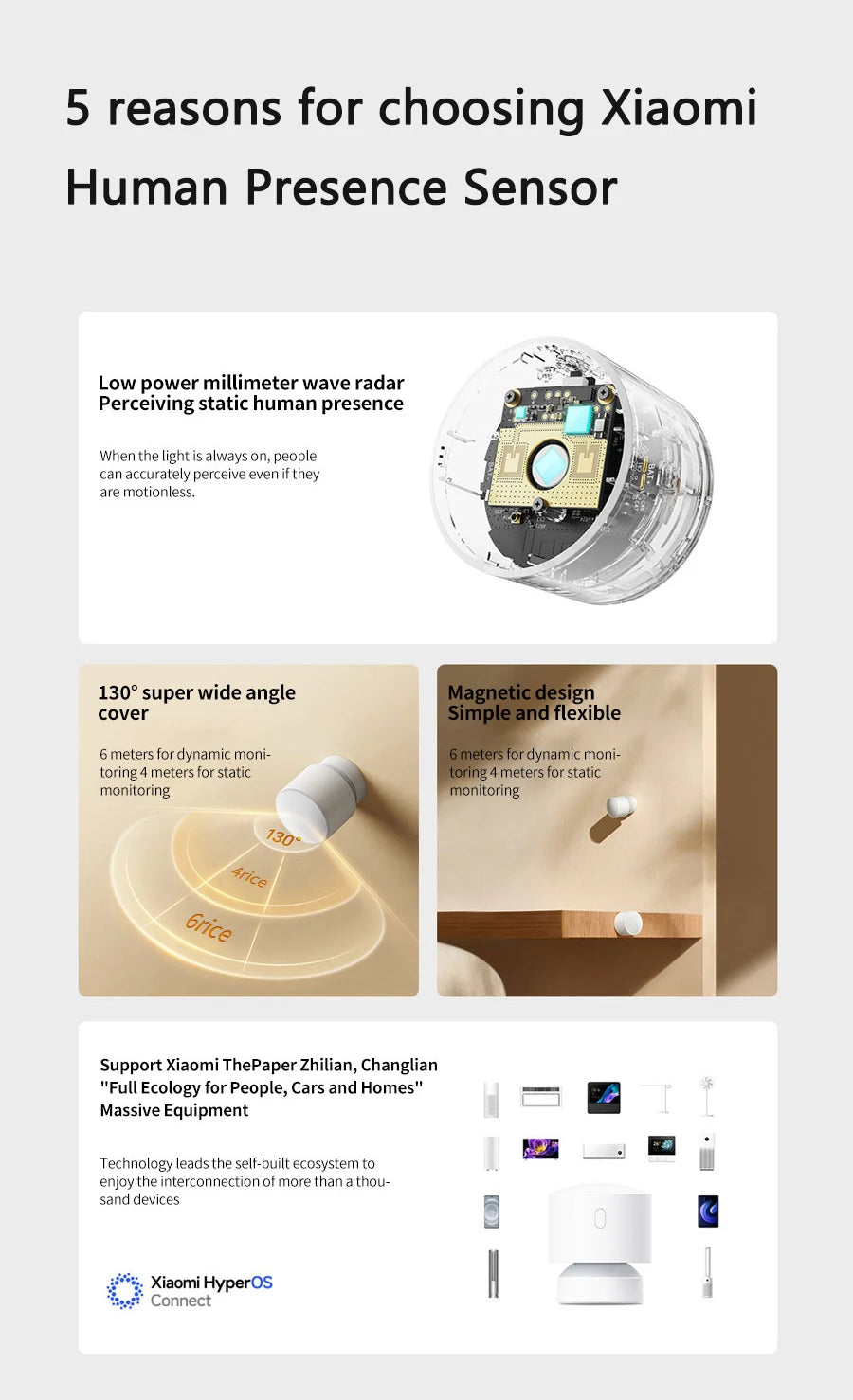 5 reasons for choosing Xiaomi Human Presence Sensor

Low power millimeter wave radar
Perceiving static human presence

When the light is always on, people can accurately perceive even if they are motionless.

130° super wide angle cover

6 meters for dynamic monitoring 4 meters for static monitoring

130°

4rice

6rice

Magnetic design
Simple and flexible

6 meters for dynamic monitoring 4 meters for static monitoring

Support Xiaomi ThePaper Zhilian, Changlian "Full Ecology for People, Cars and Homes" Massive Equipment

Technology leads the self-built ecosystem to enjoy the interconnection of more than a thousand devices

Xiaomi HyperOS
Connect