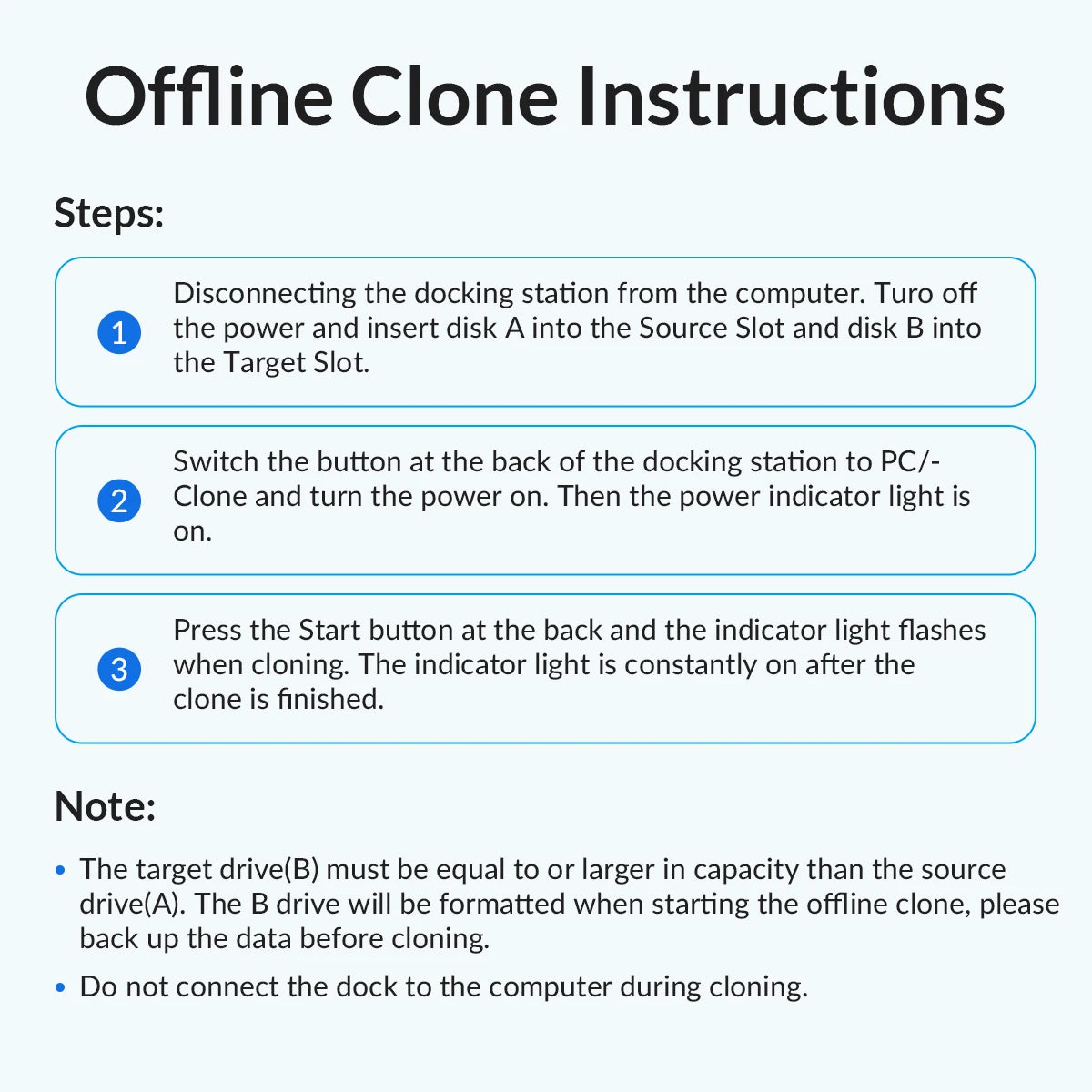 Offline Clone Instructions

Steps:

1 Disconnecting the docking station from the computer. Turo off the power and insert disk A into the Source Slot and disk B into the Target Slot.

2 Switch the button at the back of the docking station to PC/-Clone and turn the power on. Then the power indicator light is on.

3 Press the Start button at the back and the indicator light flashes when cloning. The indicator light is constantly on after the clone is finished.

Note:

• The target drive(B) must be equal to or larger in capacity than the source drive(A). The B drive will be formatted when starting the offline clone, please back up the data before cloning.

• Do not connect the dock to the computer during cloning.