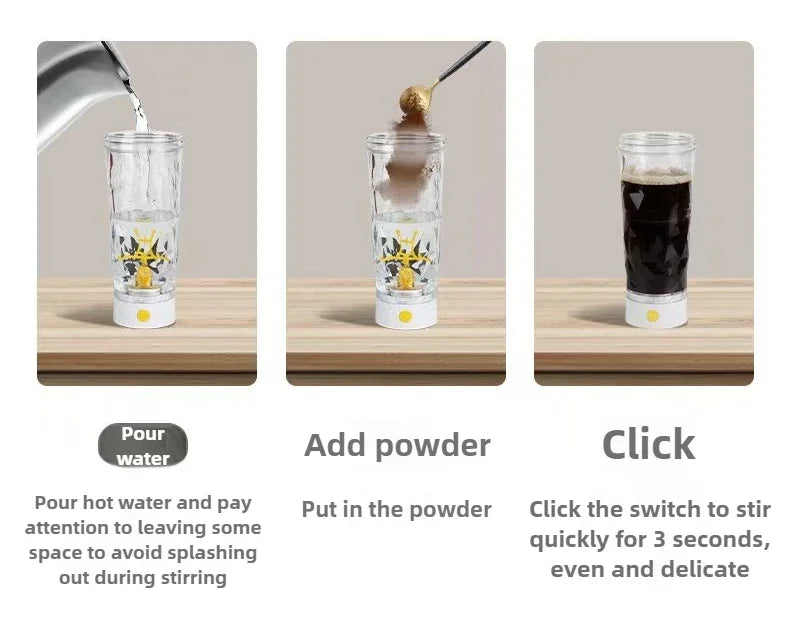 Pour water

Pour hot water and pay attention to leaving some space to avoid splashing out during stirring

Add powder

Put in the powder

Click

Click the switch to stir quickly for 3 seconds, even and delicate