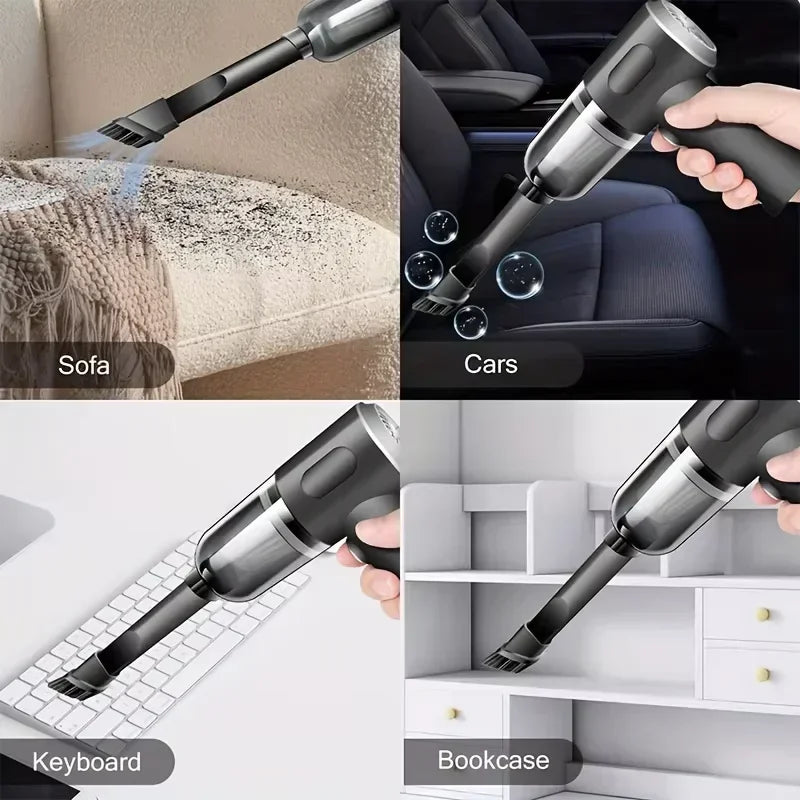 Sofa

Cars

Keyboard

Bookcase