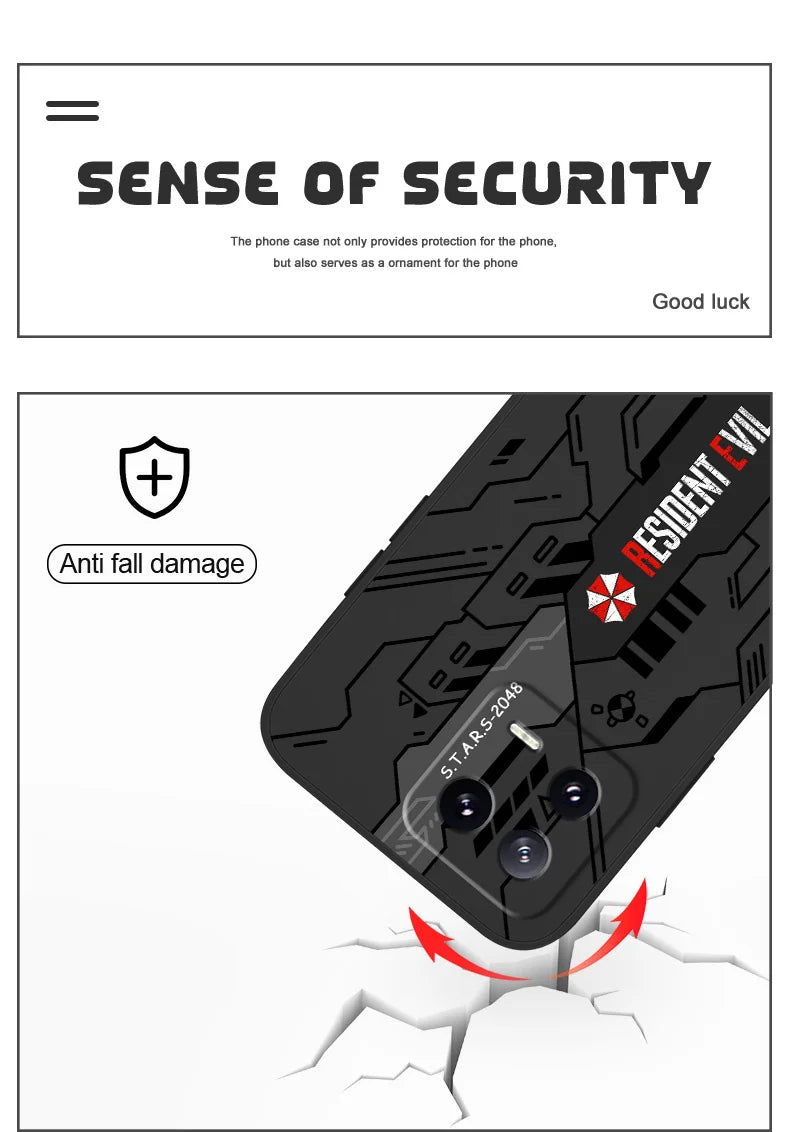 SENSE OF SECURITY

The phone case not only provides protection for the phone, but also serves as a ornament for the phone

Good luck

Anti fall damage

RESIDENT EVIL

S.T.A.R.S-2048