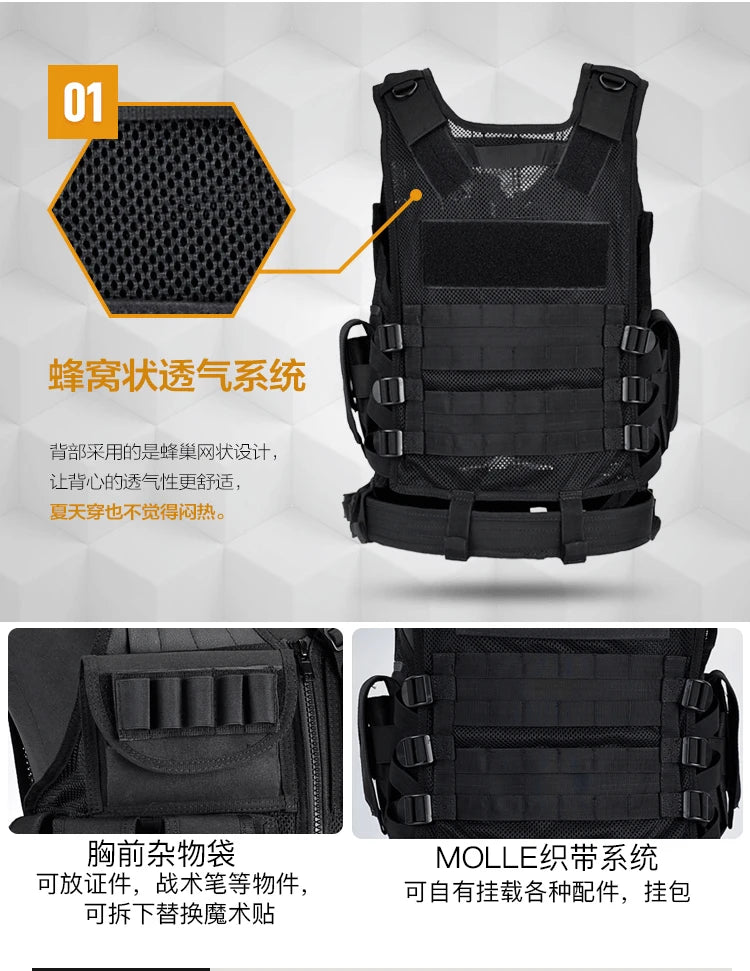 01

蜂窝状透气系统

背部采用的是蜂巢网状设计，
让背心的透气性更舒适，
夏天穿也不觉得闷热。

胸前杂物袋
可放证件，战术笔等物件，
可拆下替换魔术贴

MOLLE织带系统
可自有挂载各种配件，挂包